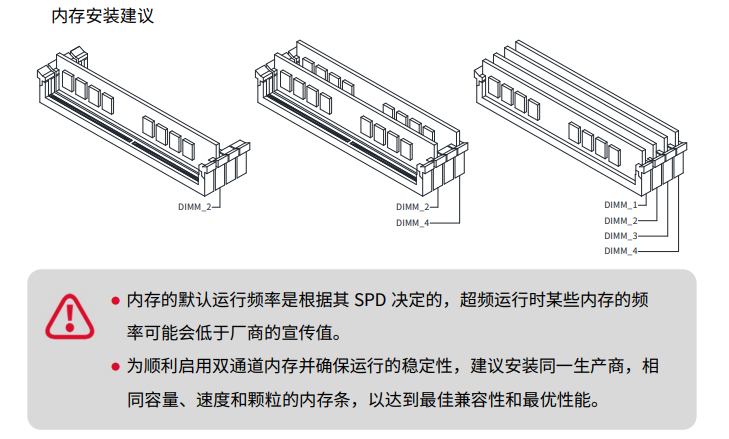 内存安装建议

DIMM_2

DIMM_2
DIMM_4

DIMM_1
DIMM_2
DIMM_3
DIMM_4

● 内存的默认运行频率是根据其 SPD 决定的，超频运行时某些内存的频率可能会低于厂商的宣传值。

● 为顺利启用双通道内存并确保运行的稳定性，建议安装同一生产商，相同容量、速度和颗粒的内存条，以达到最佳兼容性和最优性能。