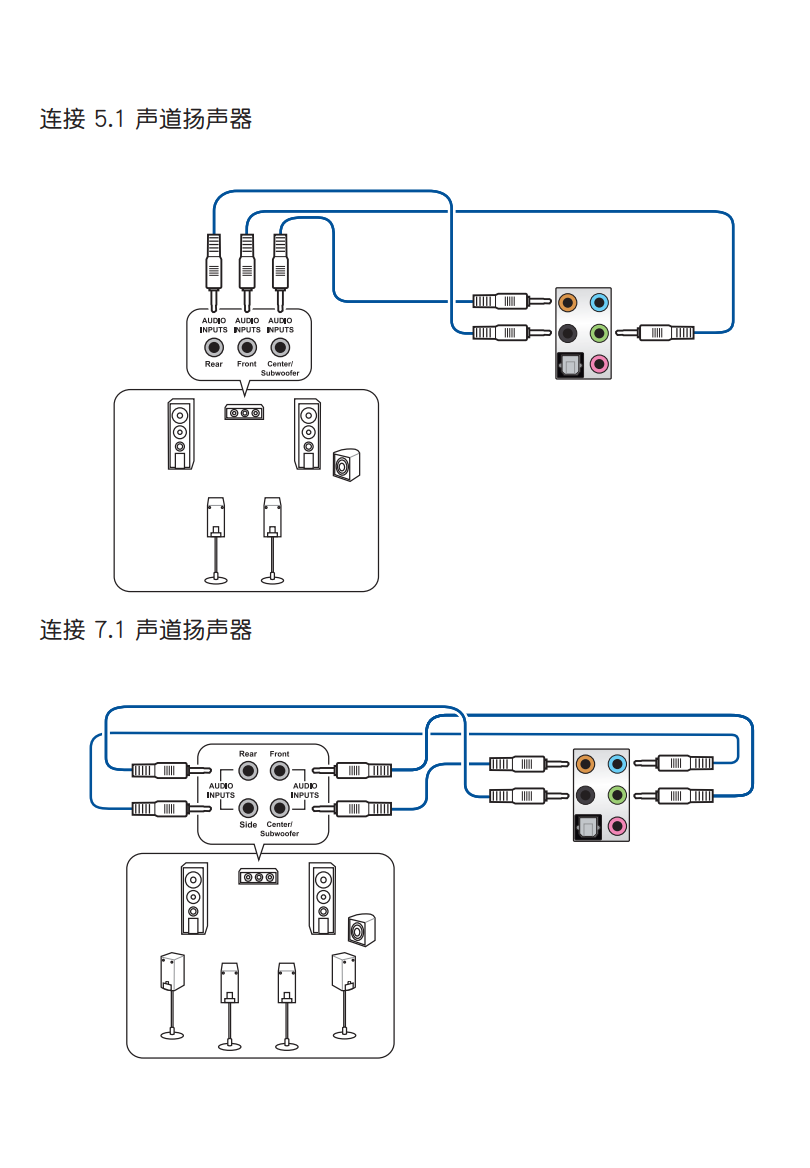 连接 5.1 声道扬声器

AUDIO INPUTS
AUDIO INPUTS
AUDIO INPUTS
Rear
Front
Center/ Subwoofer

连接 7.1 声道扬声器

Rear
Front
AUDIO INPUTS
AUDIO INPUTS
Side
Center/ Subwoofer