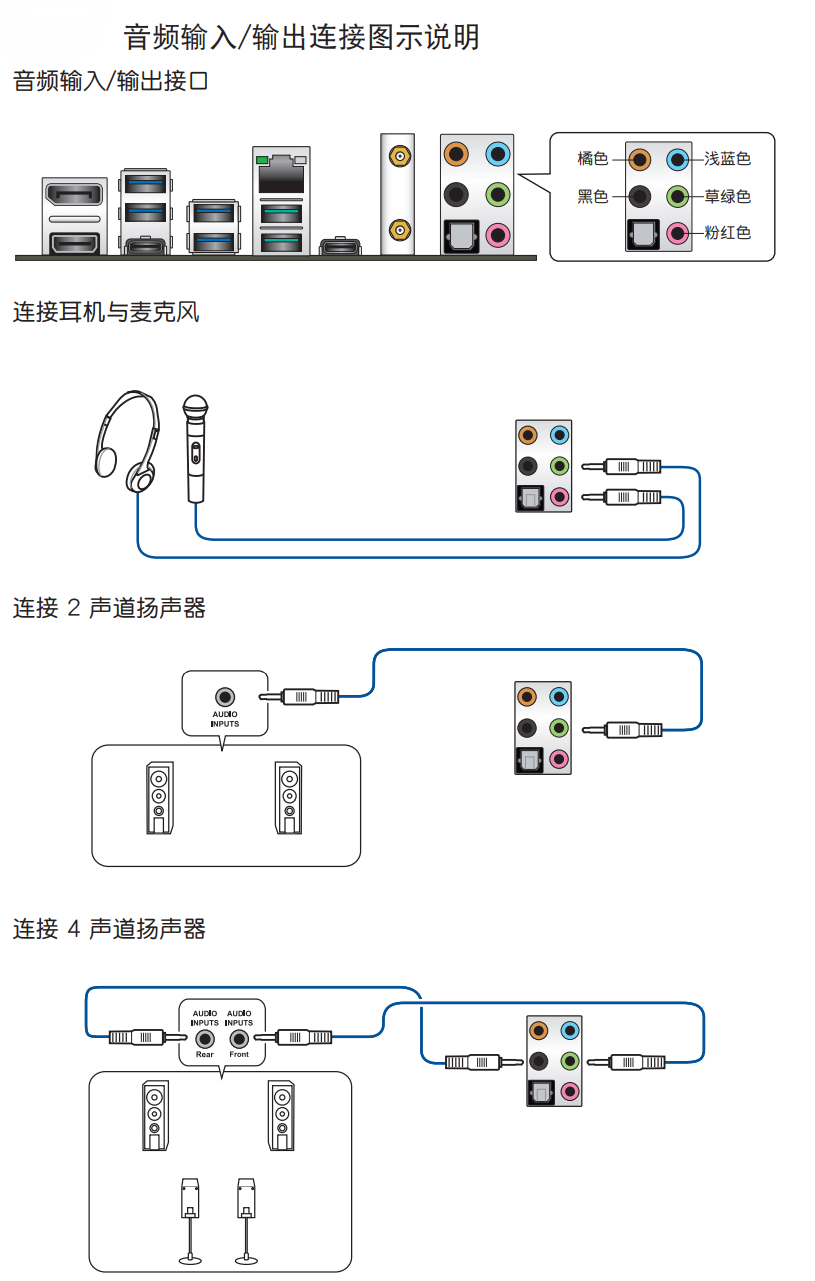 音频输入/输出连接图示说明

音频输入/输出接口

橘色
黑色
浅蓝色
草绿色
粉红色

连接耳机与麦克风

连接 2 声道扬声器

AUDIO INPUTS

连接 4 声道扬声器

AUDIO INPUTS
Rear
AUDIO INPUTS
Front